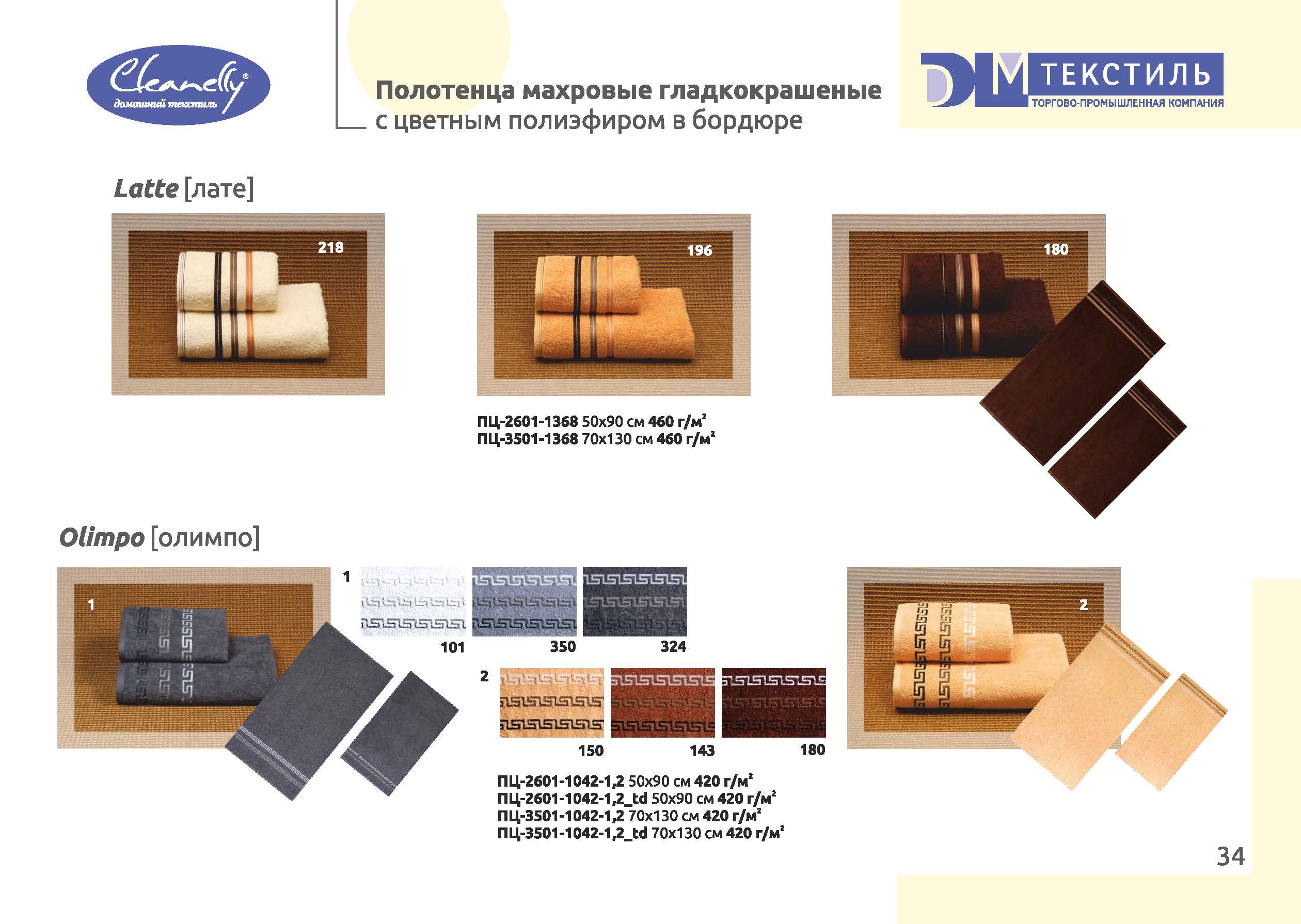 Cleanelly®
домашний текстиль

Полотенца махровые гладкокрашеные
с цветным полиэфиром в бордюре

DM ТЕКСТИЛЬ
ТОРГОВО-ПРОМЫШЛЕННАЯ КОМПАНИЯ

Latte [лате]

218

196

180

ПЦ-2601-1368 50х90 см 460 г/м²
ПЦ-3501-1368 70х130 см 460 г/м²

Olimpo [олимпо]

1

1

101

350

324

2

150

143

180

2

ПЦ-2601-1042-1,2 50х90 см 420 г/м²
ПЦ-2601-1042-1,2_td 50х90 см 420 г/м²
ПЦ-3501-1042-1,2 70х130 см 420 г/м²
ПЦ-3501-1042-1,2_td 70х130 см 420 г/м²

34